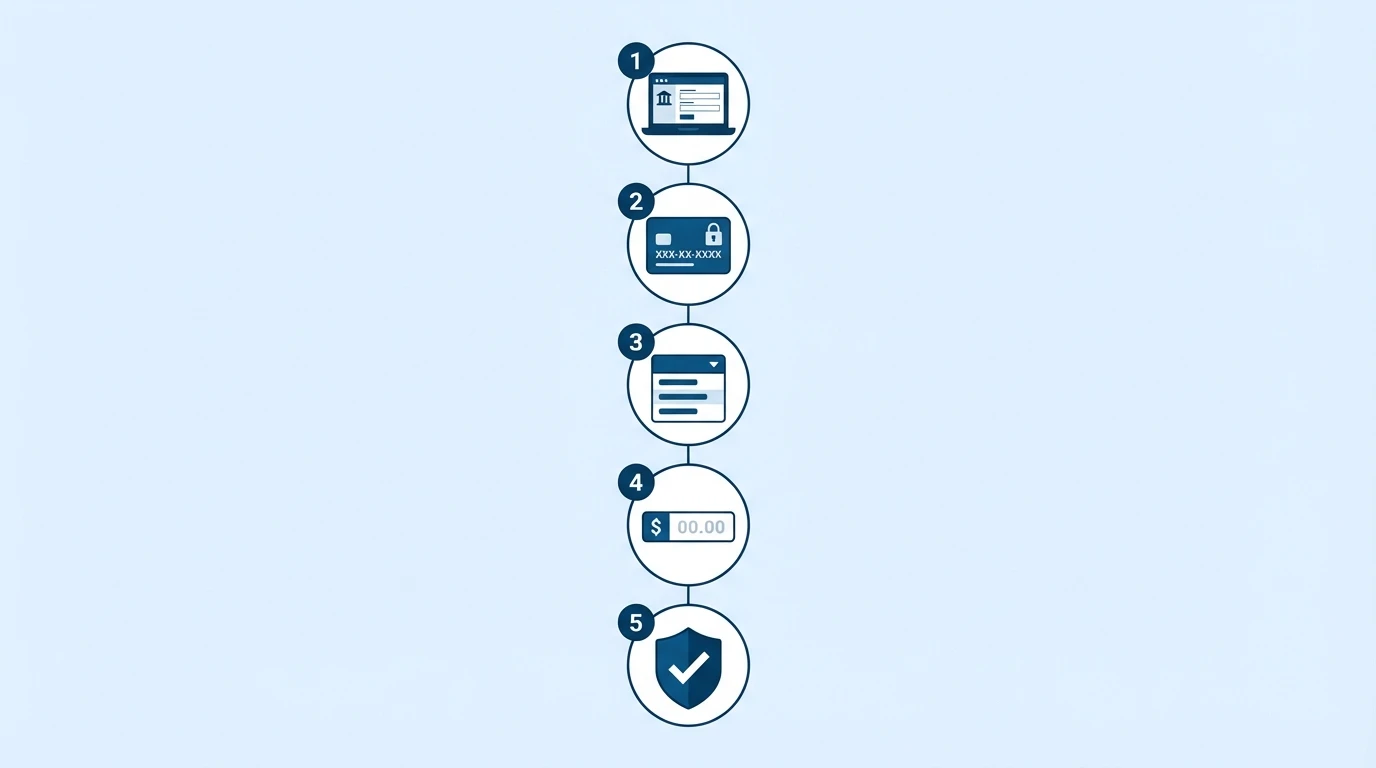 1

2

XXX-XX-XXXX

3

4

$ 00.00

5